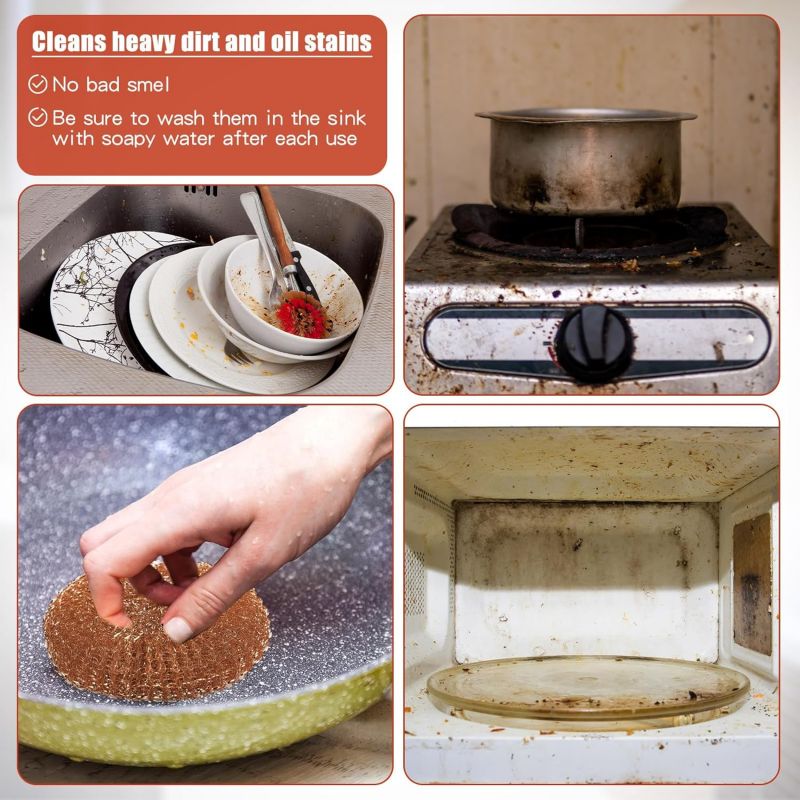 Cleans heavy dirt and oil stains

No bad smel

Be sure to wash them in the sink with soapy water after each use